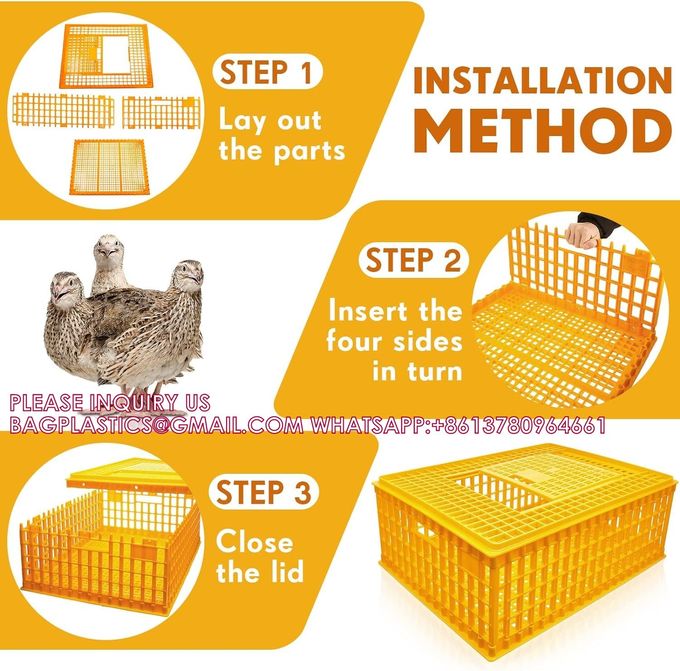 STEP 1
Lay out the parts

INSTALLATION METHOD

STEP 2
Insert the four sides in turn

PLEASE INQUIRY US
BAGPLASTICS@GMAIL.COM WHATSAPP:+8613780964661

STEP 3
Close the lid